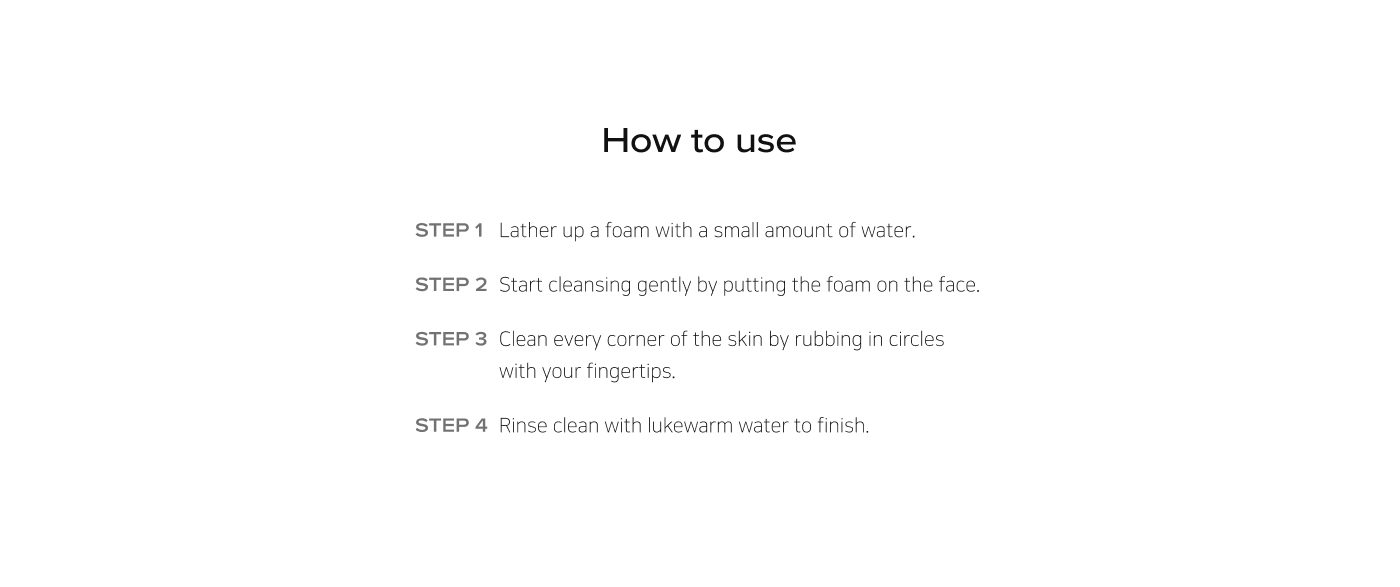 How to use

STEP 1 Lather up a foam with a small amount of water.

STEP 2 Start cleansing gently by putting the foam on the face.

STEP 3 Clean every corner of the skin by rubbing in circles with your fingertips.

STEP 4 Rinse clean with lukewarm water to finish.